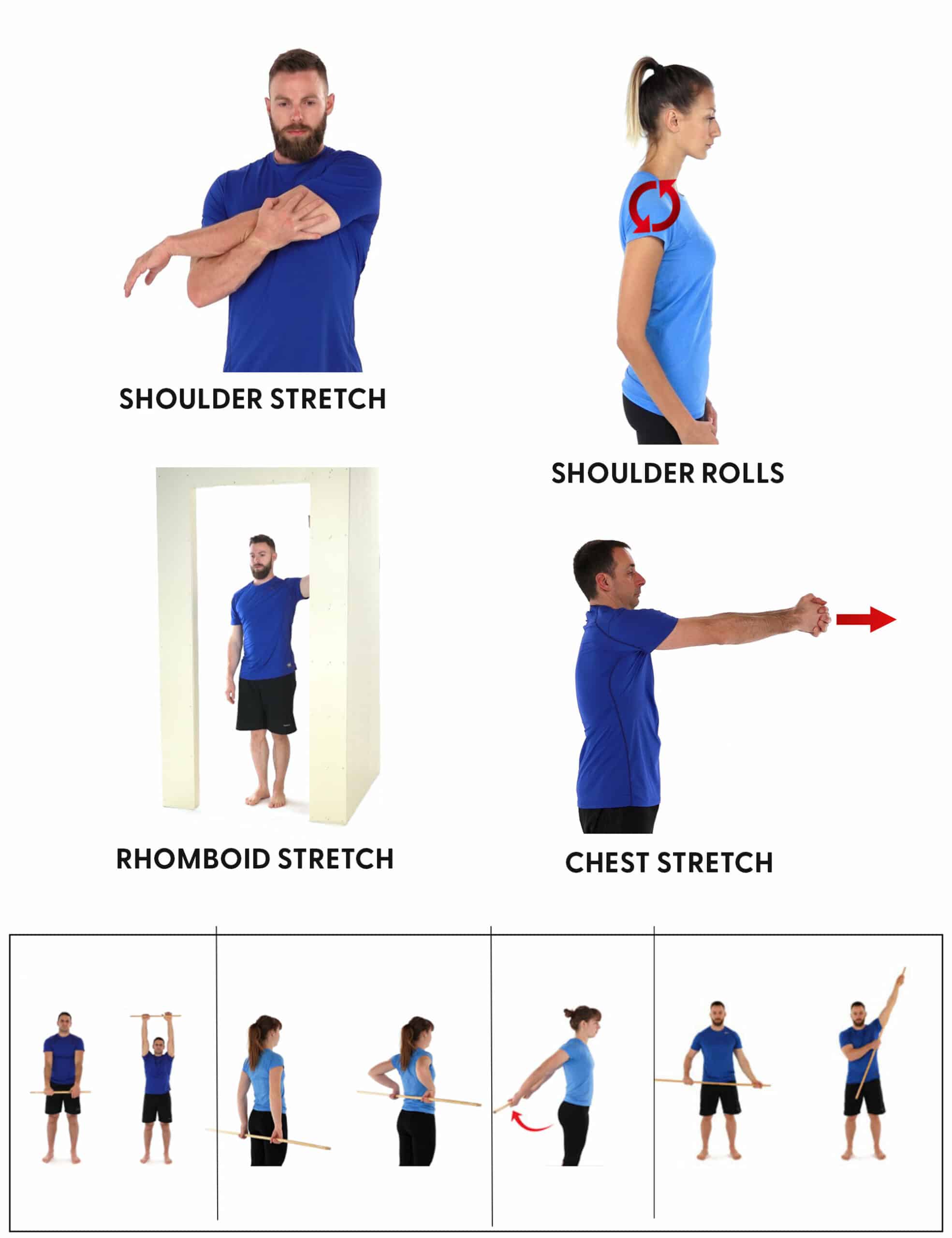 SHOULDER STRETCH

SHOULDER ROLLS

RHOMBOID STRETCH

CHEST STRETCH